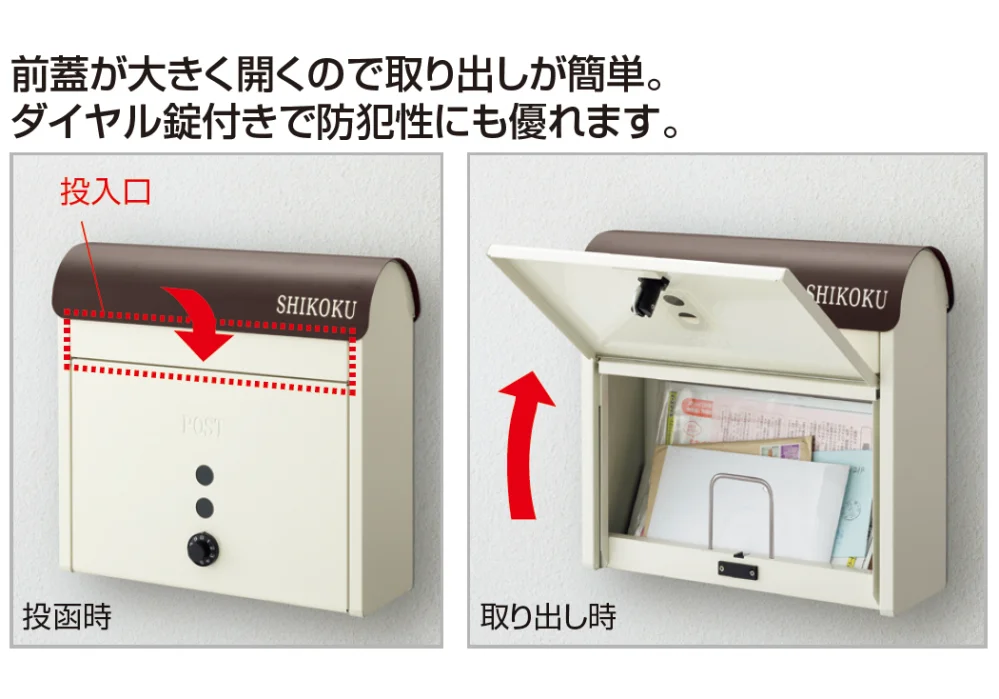 前蓋が大きく開くので取り出しが簡単。
ダイヤル錠付きで防犯性にも優れます。

投入口

SHIKOKU

POST

投函時

SHIKOKU

取り出し時