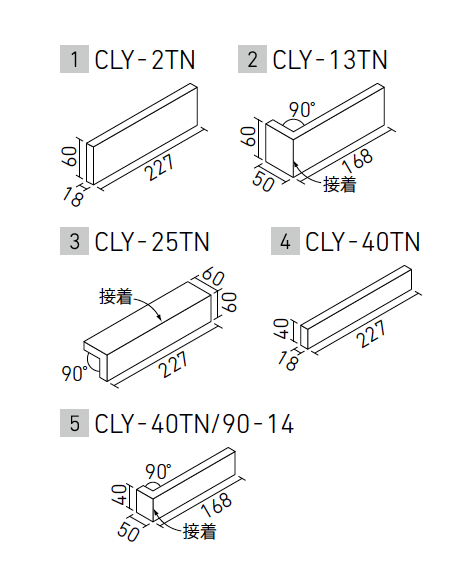 1 CLY-2TN

60
18
227

2 CLY-13TN

90°
60
50
168
接着

3 CLY-25TN

接着
60
60
90°
227

4 CLY-40TN

40
18
227

5 CLY-40TN/90-14

90°
40
50
168
接着